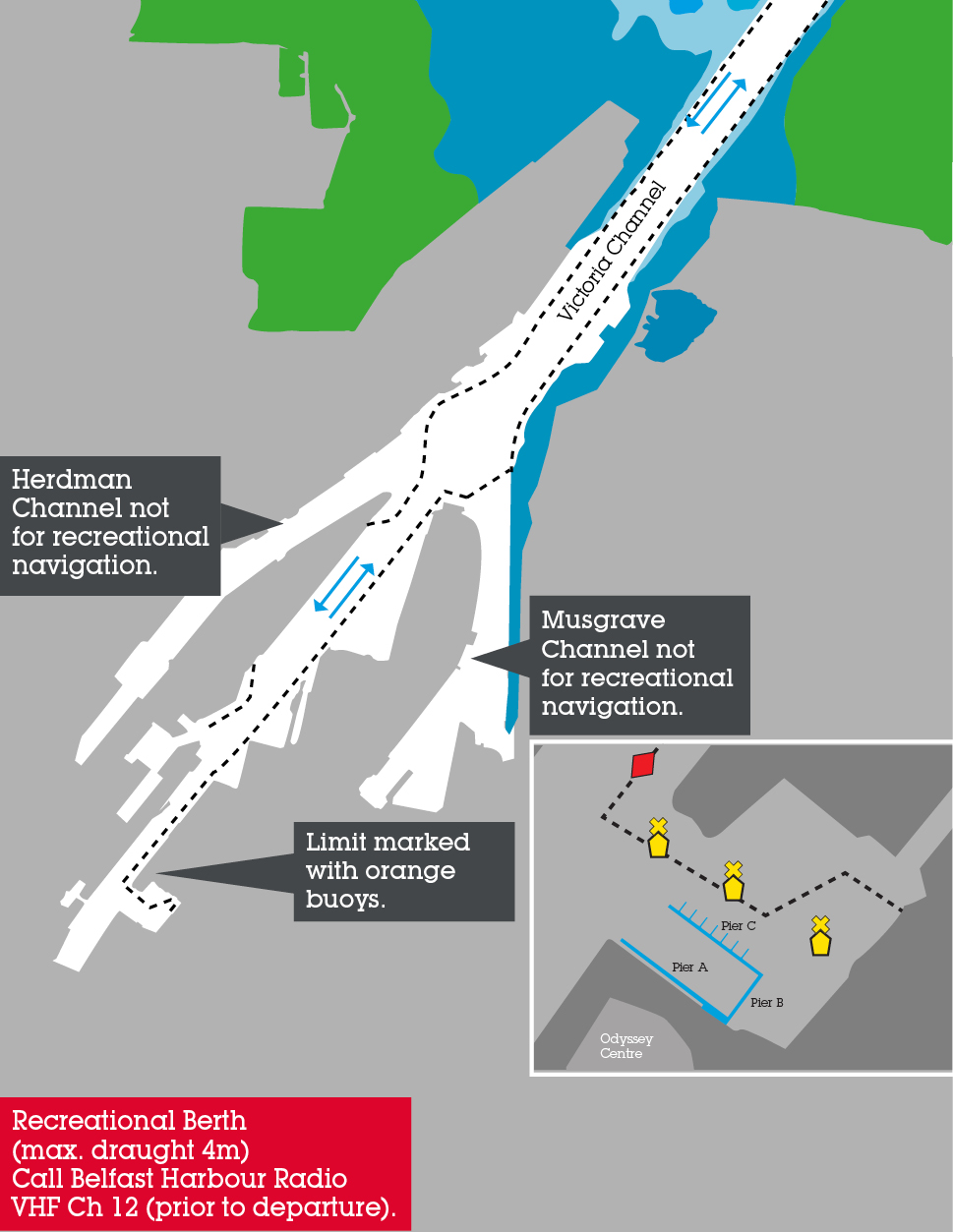 Victoria Channel

Herdman Channel not for recreational navigation.

Musgrave Channel not for recreational navigation.

Limit marked with orange buoys.

Pier C

Pier A

Pier B

Odyssey Centre

Recreational Berth (max. draught 4m) Call Belfast Harbour Radio VHF Ch 12 (prior to departure).